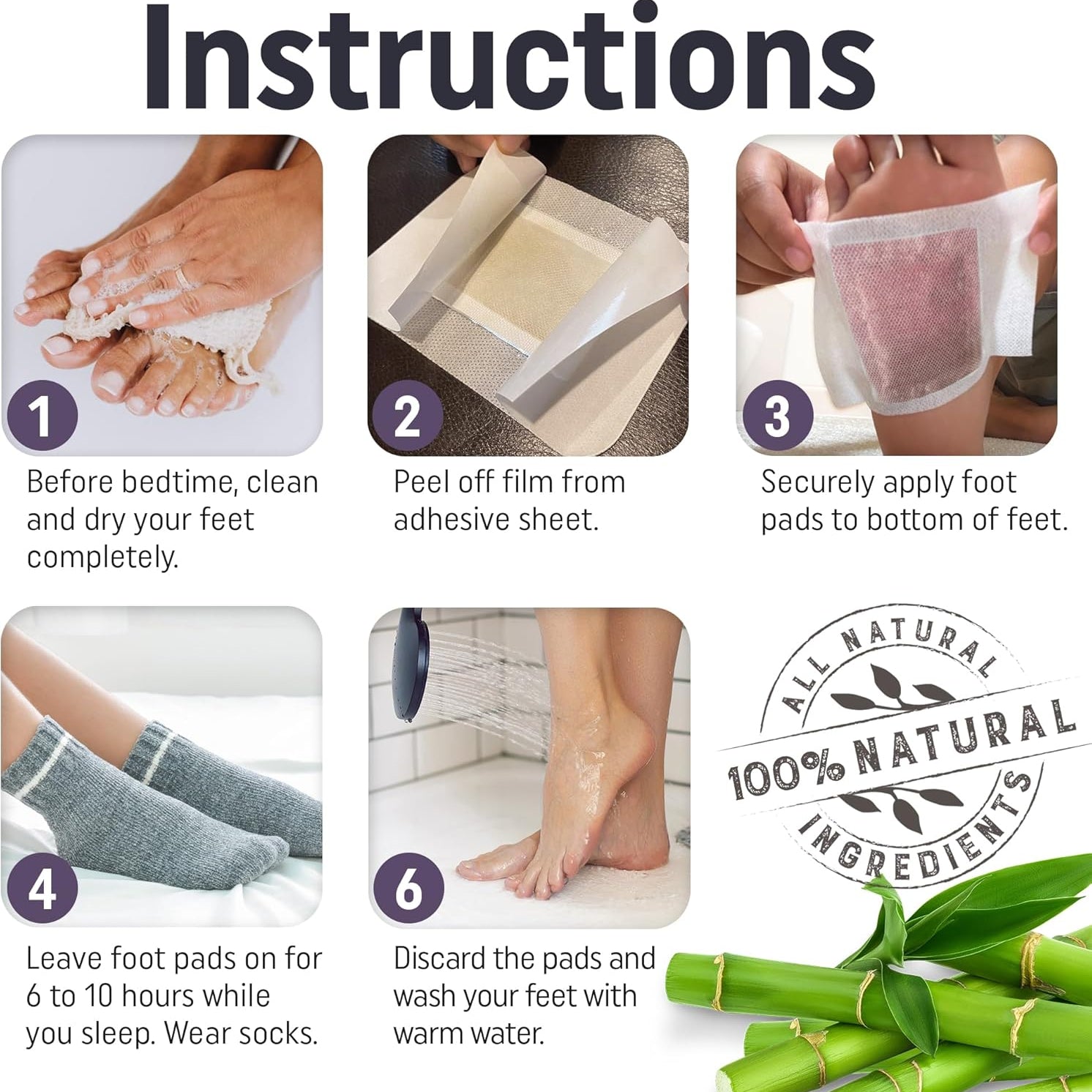 Instructions

1
Before bedtime, clean and dry your feet completely.

2
Peel off film from adhesive sheet.

3
Securely apply foot pads to bottom of feet.

4
Leave foot pads on for 6 to 10 hours while you sleep. Wear socks.

6
Discard the pads and wash your feet with warm water.

ALL NATURAL
100% NATURAL
INGREDIENTS