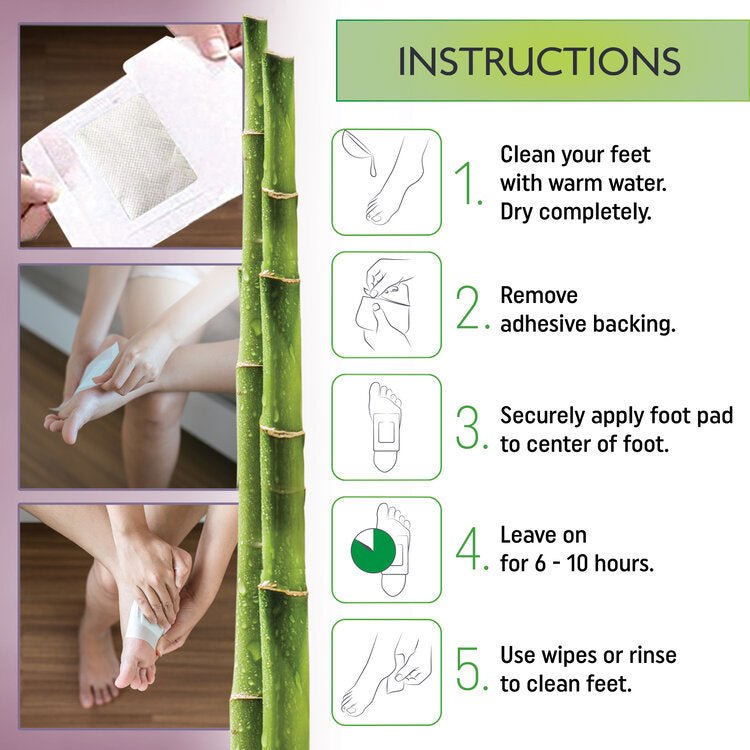 INSTRUCTIONS

1. Clean your feet with warm water. Dry completely.

2. Remove adhesive backing.

3. Securely apply foot pad to center of foot.

4. Leave on for 6 - 10 hours.

5. Use wipes or rinse to clean feet.