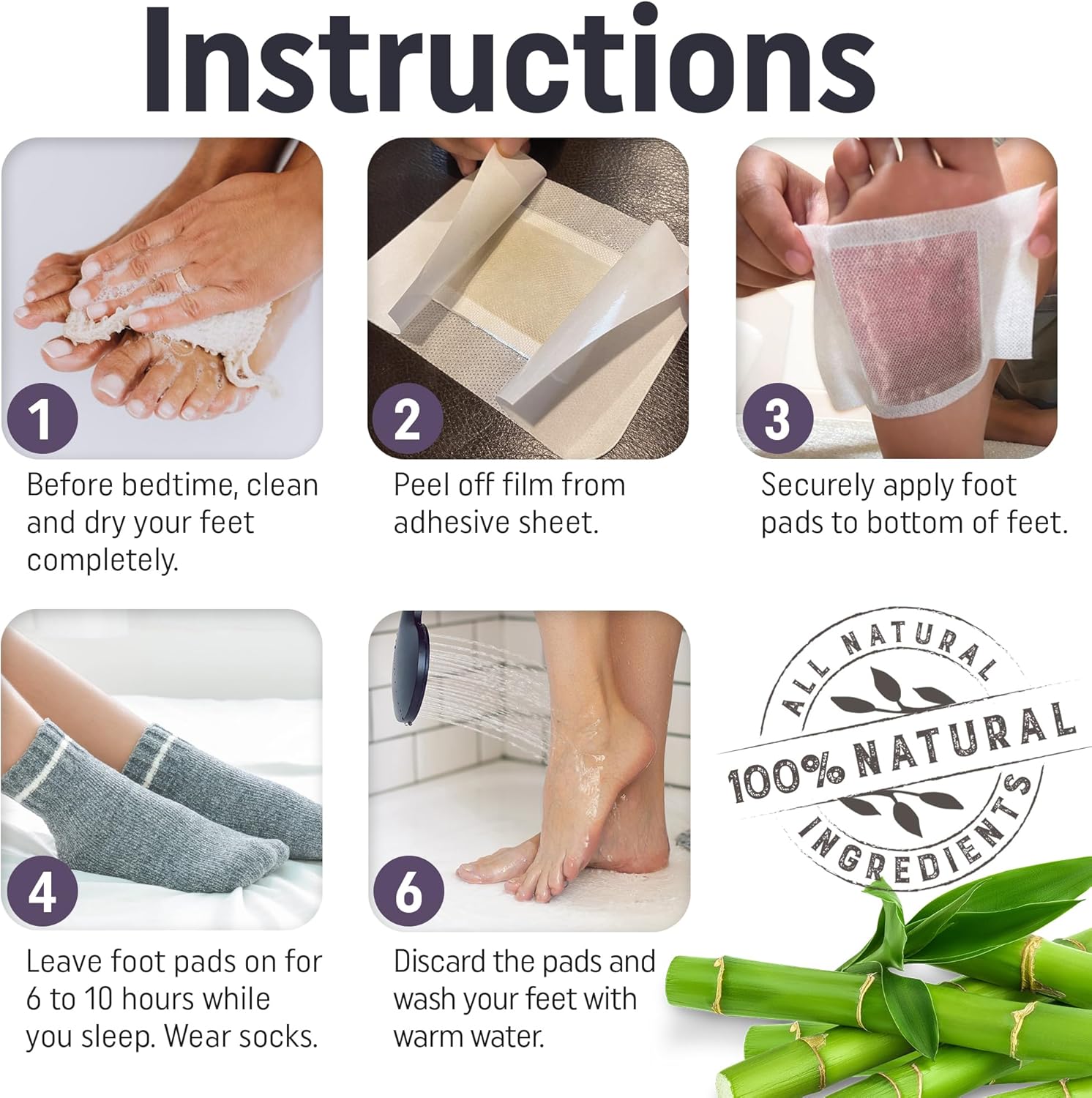 Instructions

1

Before bedtime, clean and dry your feet completely.

2

Peel off film from adhesive sheet.

3

Securely apply foot pads to bottom of feet.

4

Leave foot pads on for 6 to 10 hours while you sleep. Wear socks.

6

Discard the pads and wash your feet with warm water.

ALL NATURAL
100% NATURAL
INGREDIENTS