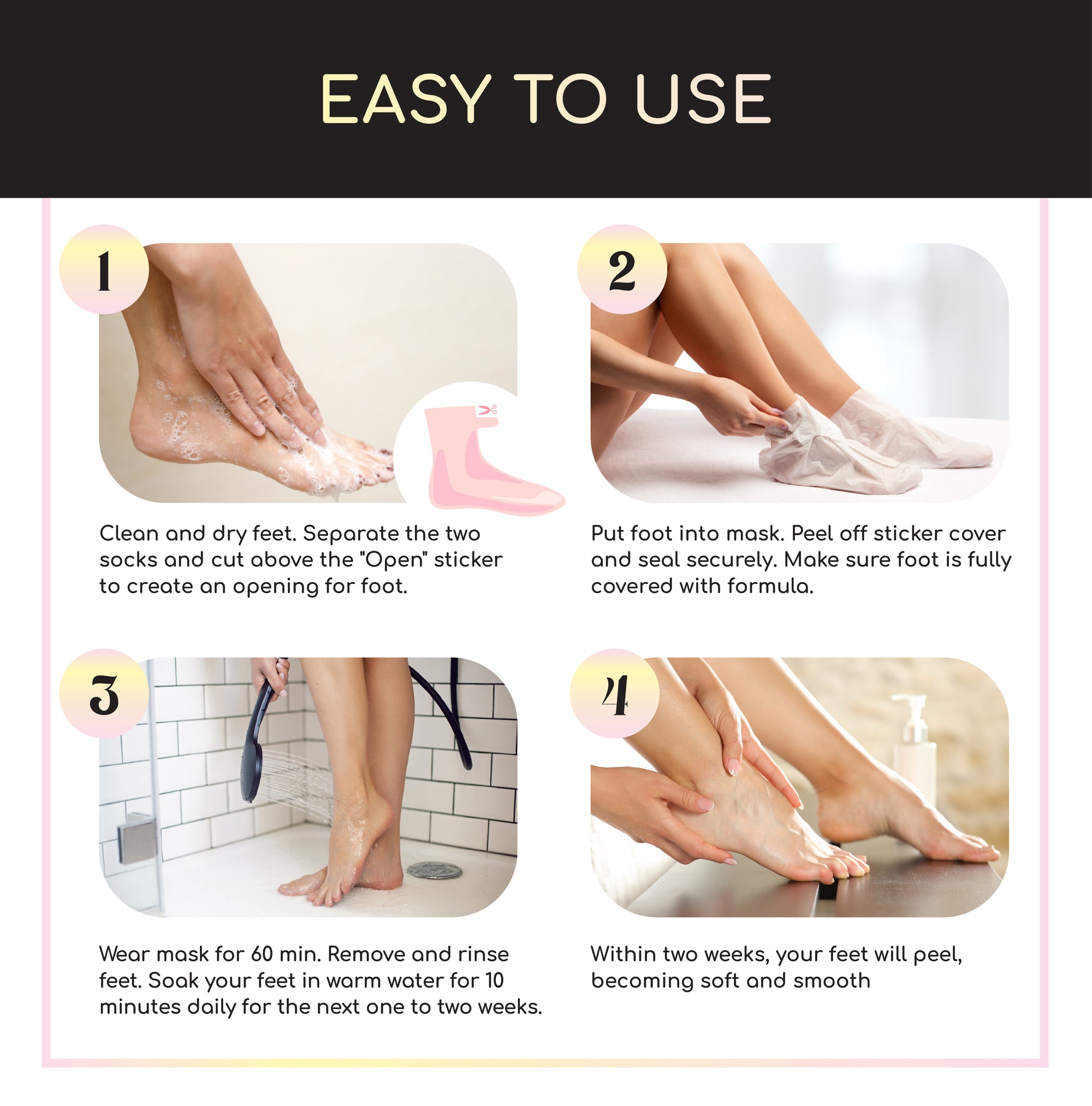 EASY TO USE

1

Clean and dry feet. Separate the two socks and cut above the "Open" sticker to create an opening for foot.

2

Put foot into mask. Peel off sticker cover and seal securely. Make sure foot is fully covered with formula.

3

Wear mask for 60 min. Remove and rinse feet. Soak your feet in warm water for 10 minutes daily for the next one to two weeks.

4

Within two weeks, your feet will peel, becoming soft and smooth