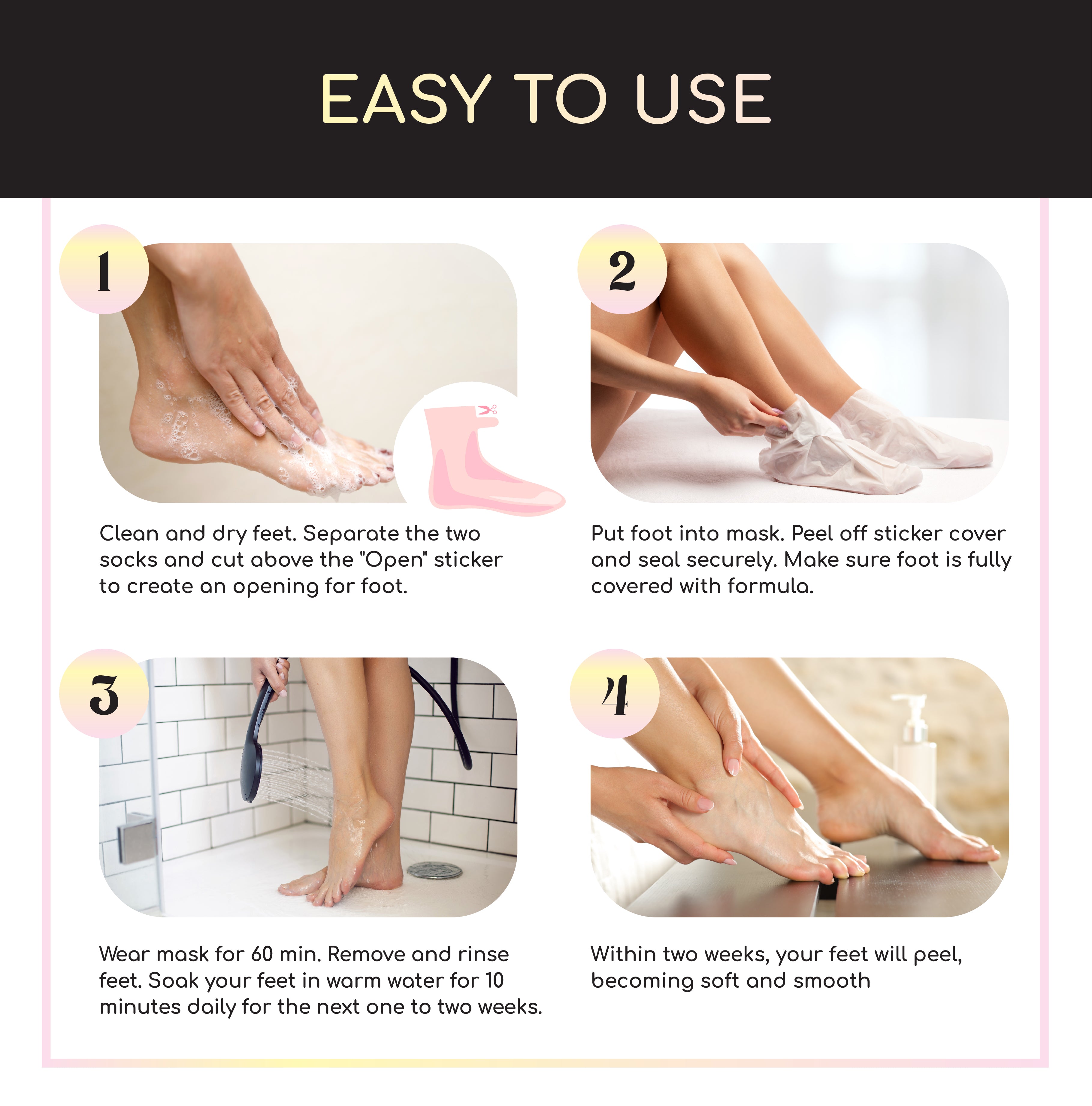 EASY TO USE

1

Clean and dry feet. Separate the two socks and cut above the "Open" sticker to create an opening for foot.

2

Put foot into mask. Peel off sticker cover and seal securely. Make sure foot is fully covered with formula.

3

Wear mask for 60 min. Remove and rinse feet. Soak your feet in warm water for 10 minutes daily for the next one to two weeks.

4

Within two weeks, your feet will peel, becoming soft and smooth