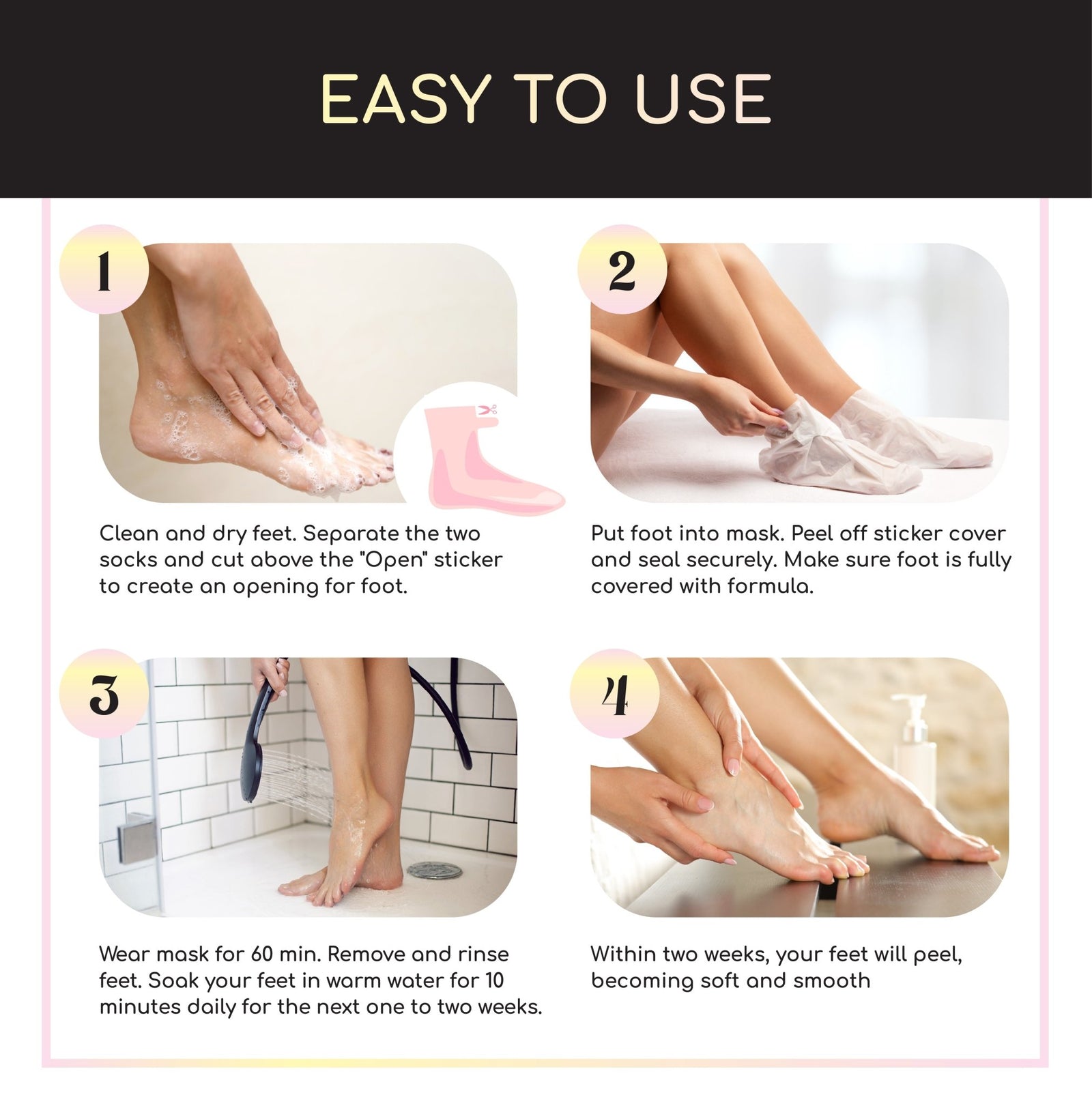 EASY TO USE

1

Clean and dry feet. Separate the two socks and cut above the "Open" sticker to create an opening for foot.

2

Put foot into mask. Peel off sticker cover and seal securely. Make sure foot is fully covered with formula.

3

Wear mask for 60 min. Remove and rinse feet. Soak your feet in warm water for 10 minutes daily for the next one to two weeks.

4

Within two weeks, your feet will peel, becoming soft and smooth