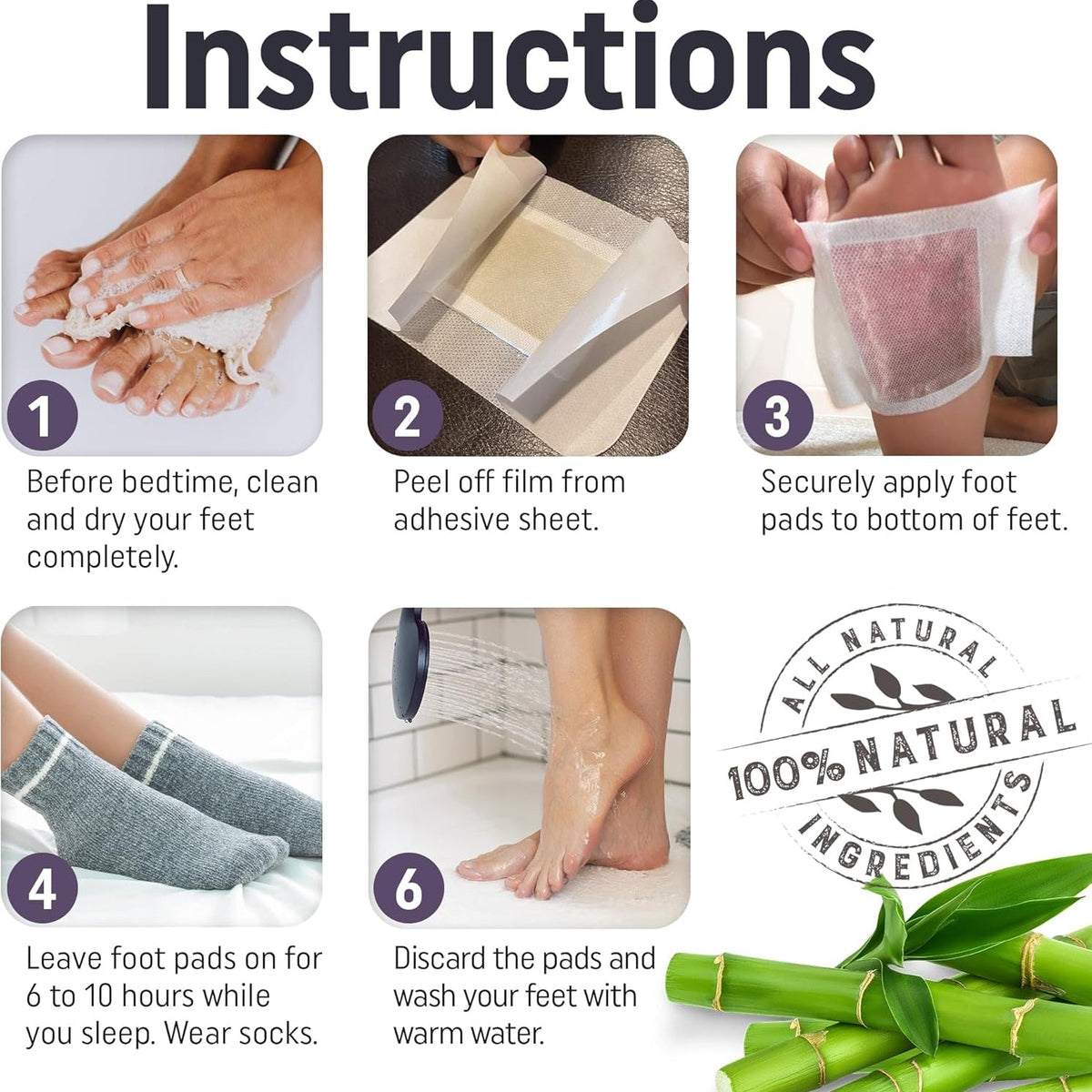 Instructions

1
Before bedtime, clean and dry your feet completely.

2
Peel off film from adhesive sheet.

3
Securely apply foot pads to bottom of feet.

4
Leave foot pads on for 6 to 10 hours while you sleep. Wear socks.

6
Discard the pads and wash your feet with warm water.

ALL NATURAL
100% NATURAL
INGREDIENTS